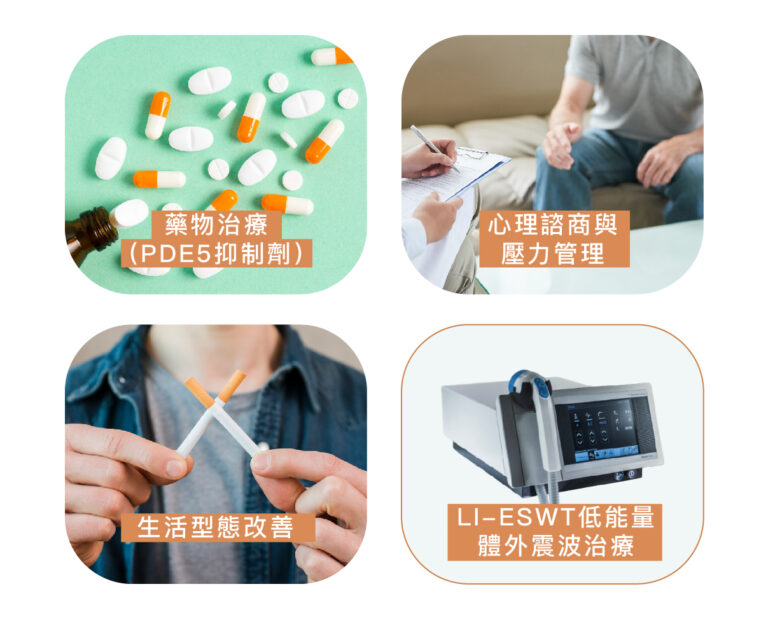 藥物治療
(PDE5抑制劑)

心理諮商與
壓力管理

生活型態改善

LI-ESWT低能量
體外震波治療